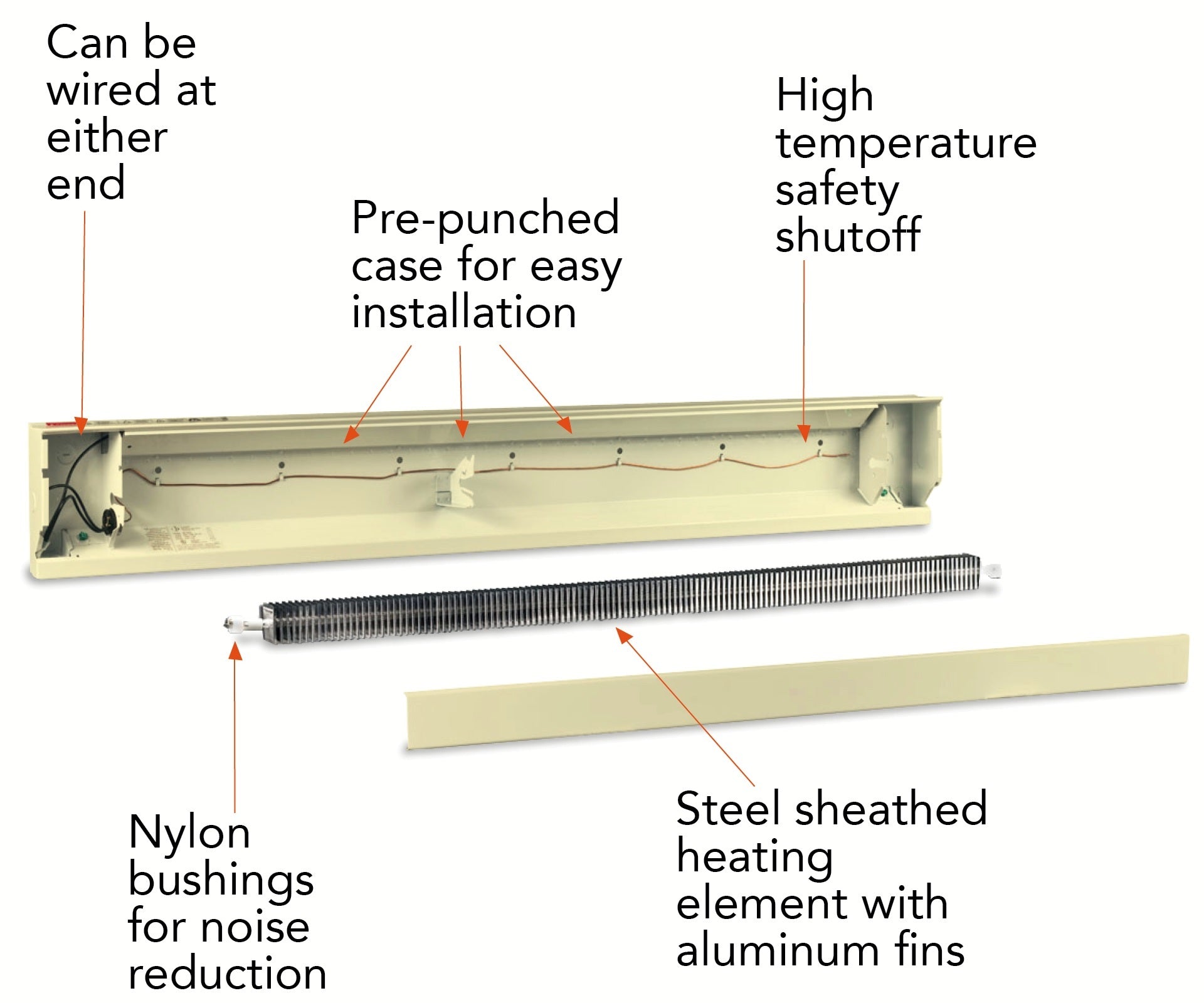 Can be wired at either end

Pre-punched case for easy installation

High temperature safety shutoff

Nylon bushings for noise reduction

Steel sheathed heating element with aluminum fins