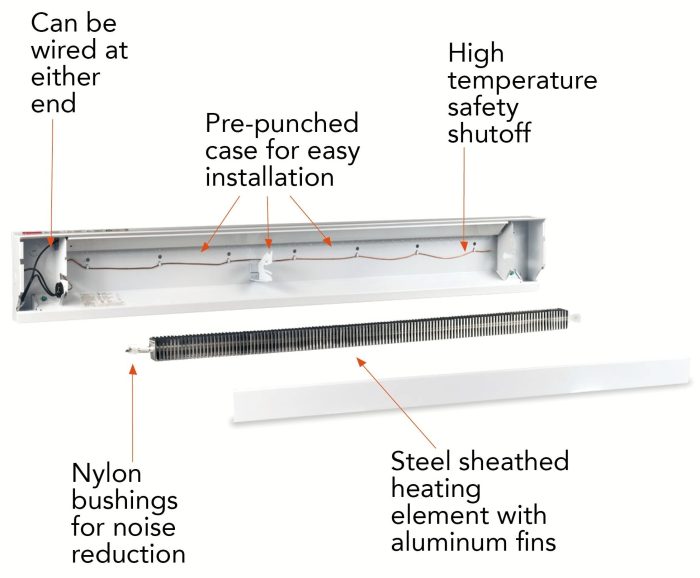 Can be wired at either end

Pre-punched case for easy installation

High temperature safety shutoff

Nylon bushings for noise reduction

Steel sheathed heating element with aluminum fins