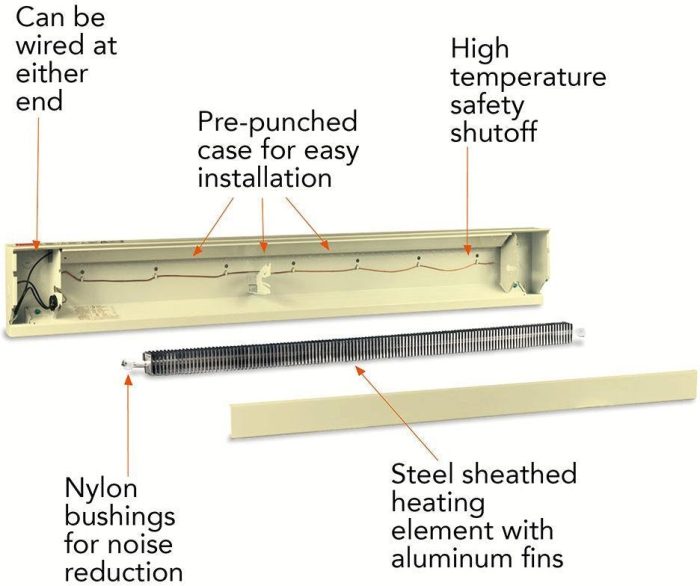 Can be wired at either end

Pre-punched case for easy installation

High temperature safety shutoff

Nylon bushings for noise reduction

Steel sheathed heating element with aluminum fins