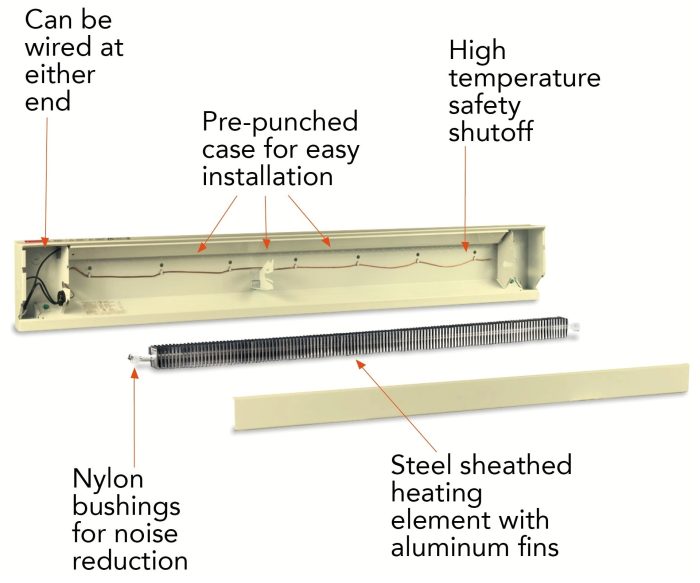 Can be wired at either end

Pre-punched case for easy installation

High temperature safety shutoff

Nylon bushings for noise reduction

Steel sheathed heating element with aluminum fins